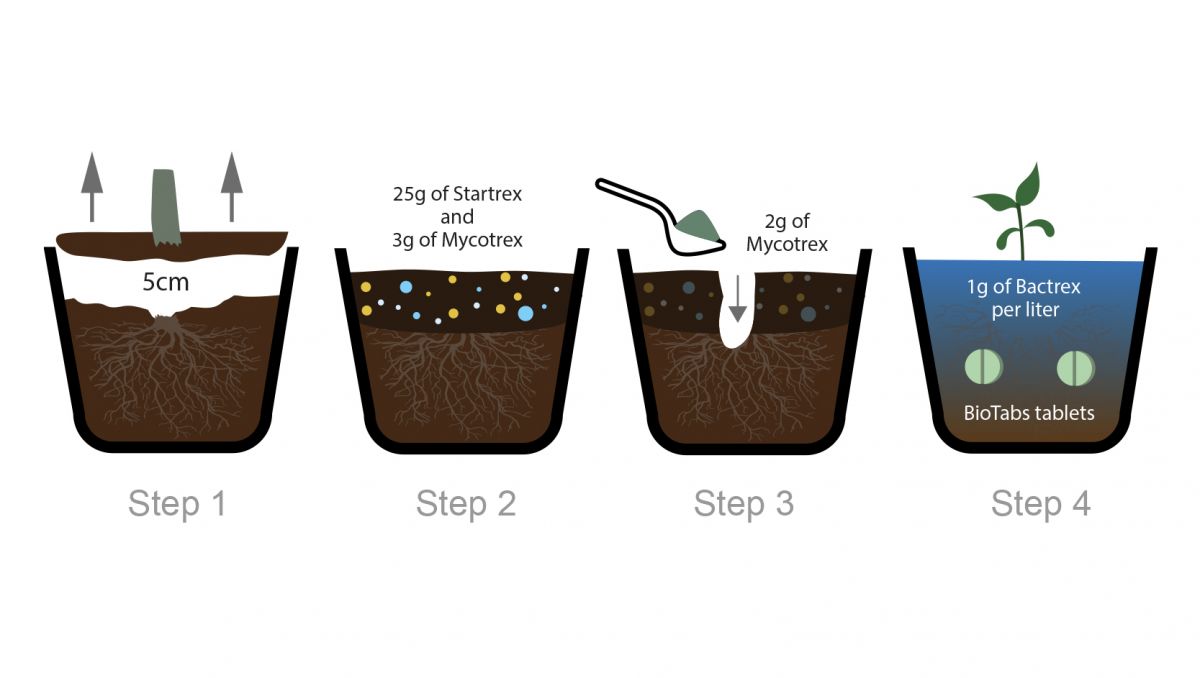 5cm

Step 1

25g of Startrex and 3g of Mycotrex

Step 2

2g of Mycotrex

Step 3

1g of Bactrex per liter

BioTabs tablets

Step 4