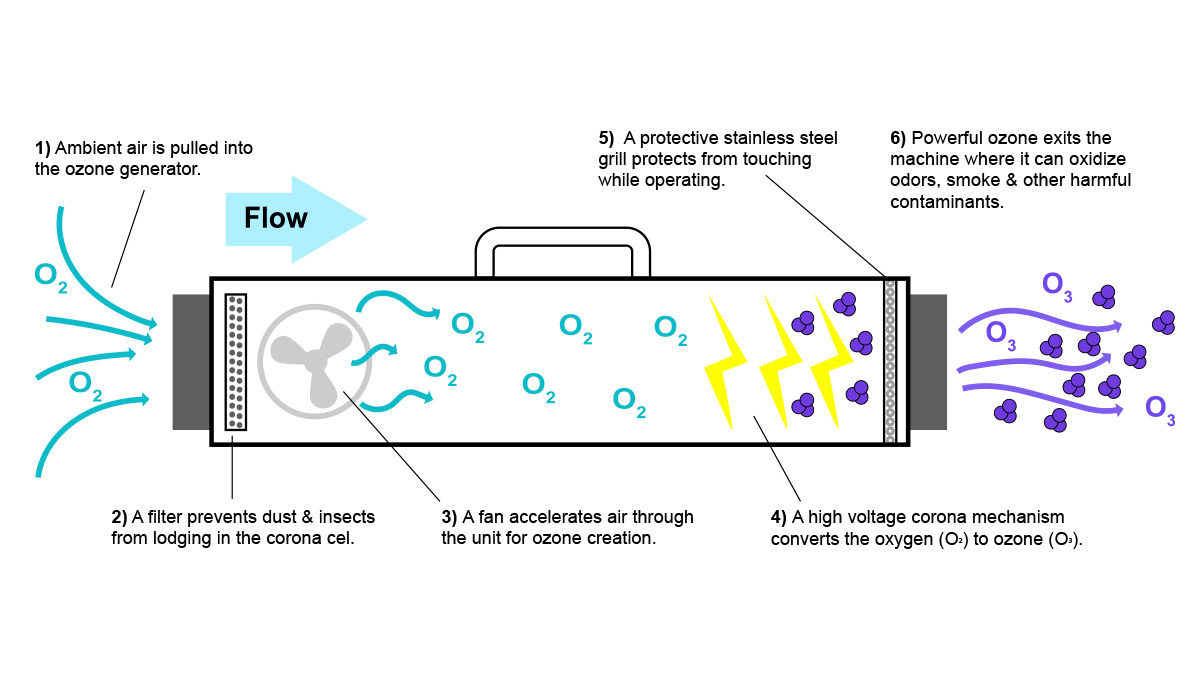 1) Ambient air is pulled into the ozone generator.

Flow

5) A protective stainless steel grill protects from touching while operating.

6) Powerful ozone exits the machine where it can oxidize odors, smoke & other harmful contaminants.

$O_2$

$O_2$

$O_2$

$O_2$

$O_2$

$O_2$

$O_2$

$O_2$

$O_3$

$O_3$

$O_3$

2) A filter prevents dust & insects from lodging in the corona cel.

3) A fan accelerates air through the unit for ozone creation.

4) A high voltage corona mechanism converts the oxygen ($O_2$) to ozone ($O_3$).